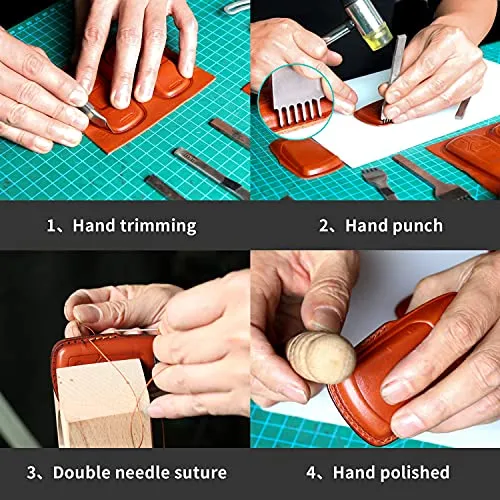 1、Hand trimming

2、Hand punch

3、Double needle suture

4、Hand polished