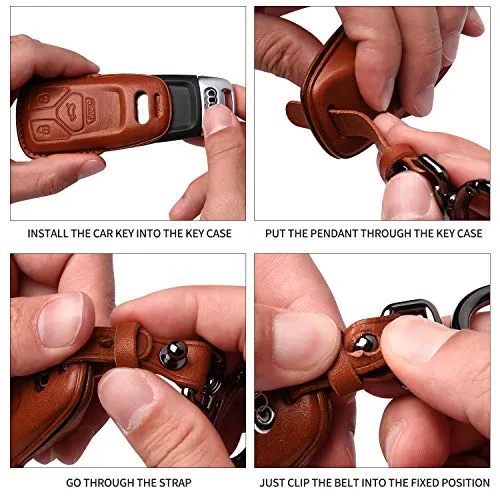 INSTALL THE CAR KEY INTO THE KEY CASE

PUT THE PENDANT THROUGH THE KEY CASE

GO THROUGH THE STRAP

JUST CLIP THE BELT INTO THE FIXED POSITION